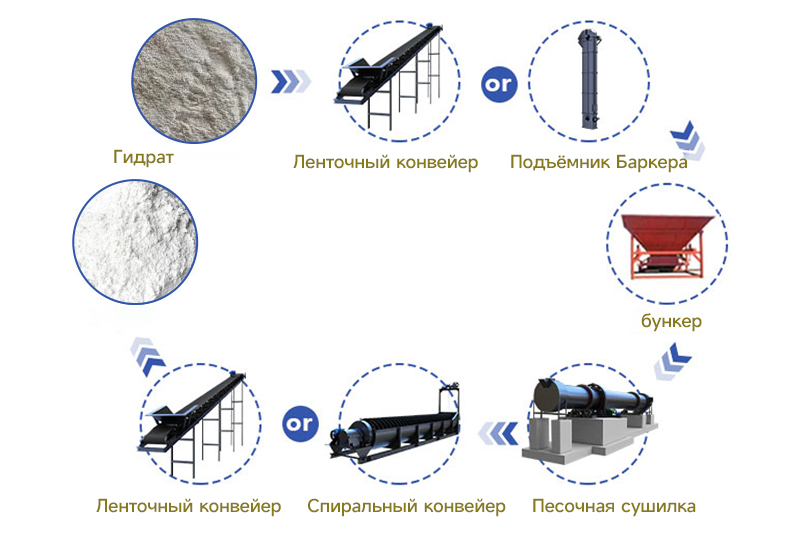 Гидрат

Ленточный конвейер

or

Подъёмник Баркера

бункер

Песочная сушилка

Спиральный конвейер

or

Ленточный конвейер