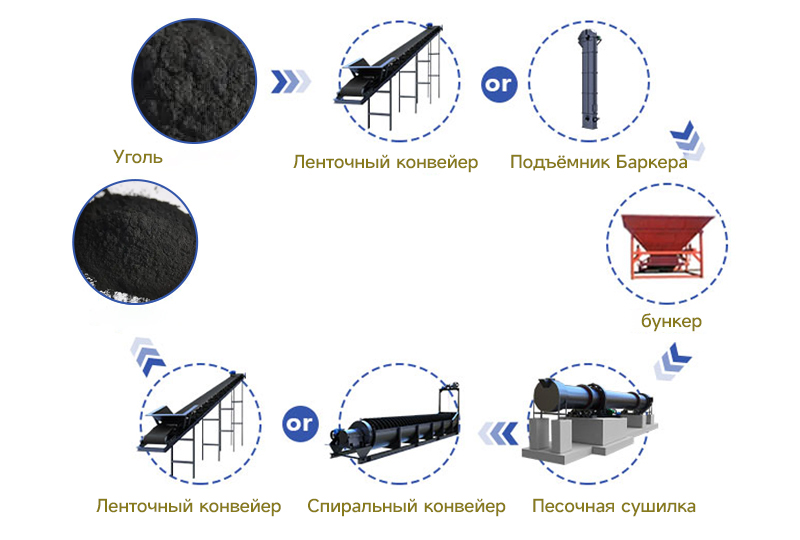 Уголь

Ленточный конвейер

or

Подъёмник Баркера

бункер

Песочная сушилка

Спиральный конвейер

or

Ленточный конвейер